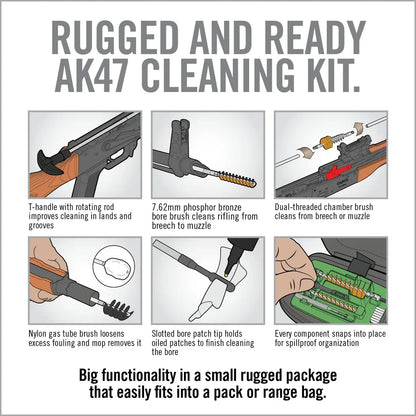 RUGGED AND READY AK47 CLEANING KIT.

T-handle with rotating rod improves cleaning in lands and grooves

7.62mm phosphor bronze bore brush cleans rifling from breech to muzzle

Dual-threaded chamber brush cleans from breech or muzzle

Nylon gas tube brush loosens excess fouling and mop removes it

Slotted bore patch tip holds oiled patches to finish cleaning the bore

Every component snaps into place for spillproof organization

Big functionality in a small rugged package that easily fits into a pack or range bag.